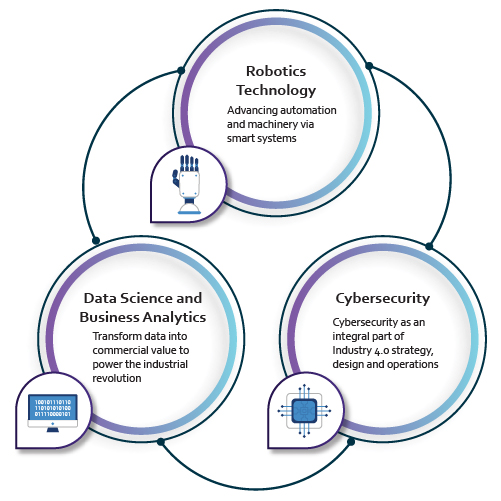 Robotics Technology

Advancing automation and machinery via smart systems

Data Science and Business Analytics

Transform data into commercial value to power the industrial revolution

100101110110
110101010100
011110000101

Cybersecurity

Cybersecurity as an integral part of Industry 4.0 strategy, design and operations