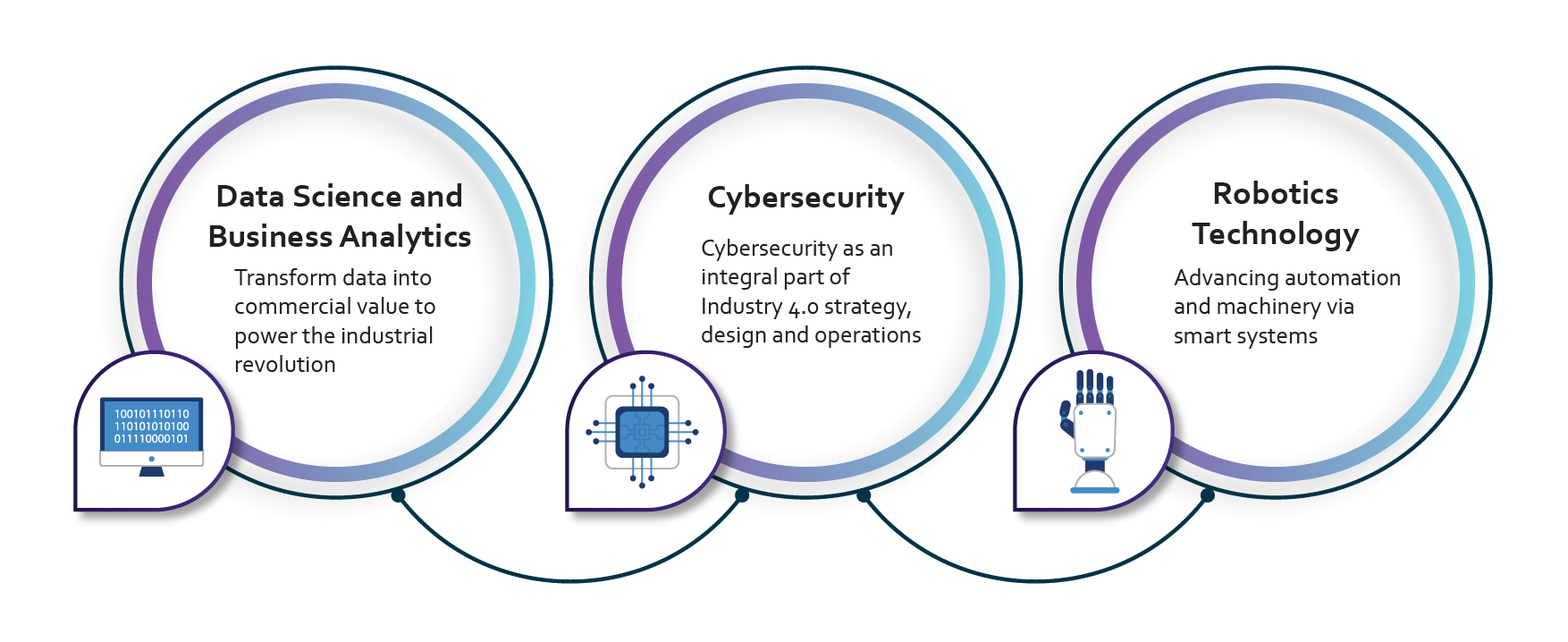 Data Science and Business Analytics

Transform data into commercial value to power the industrial revolution

100101110110
110101010100
011110000101

Cybersecurity

Cybersecurity as an integral part of Industry 4.0 strategy, design and operations

Robotics Technology

Advancing automation and machinery via smart systems