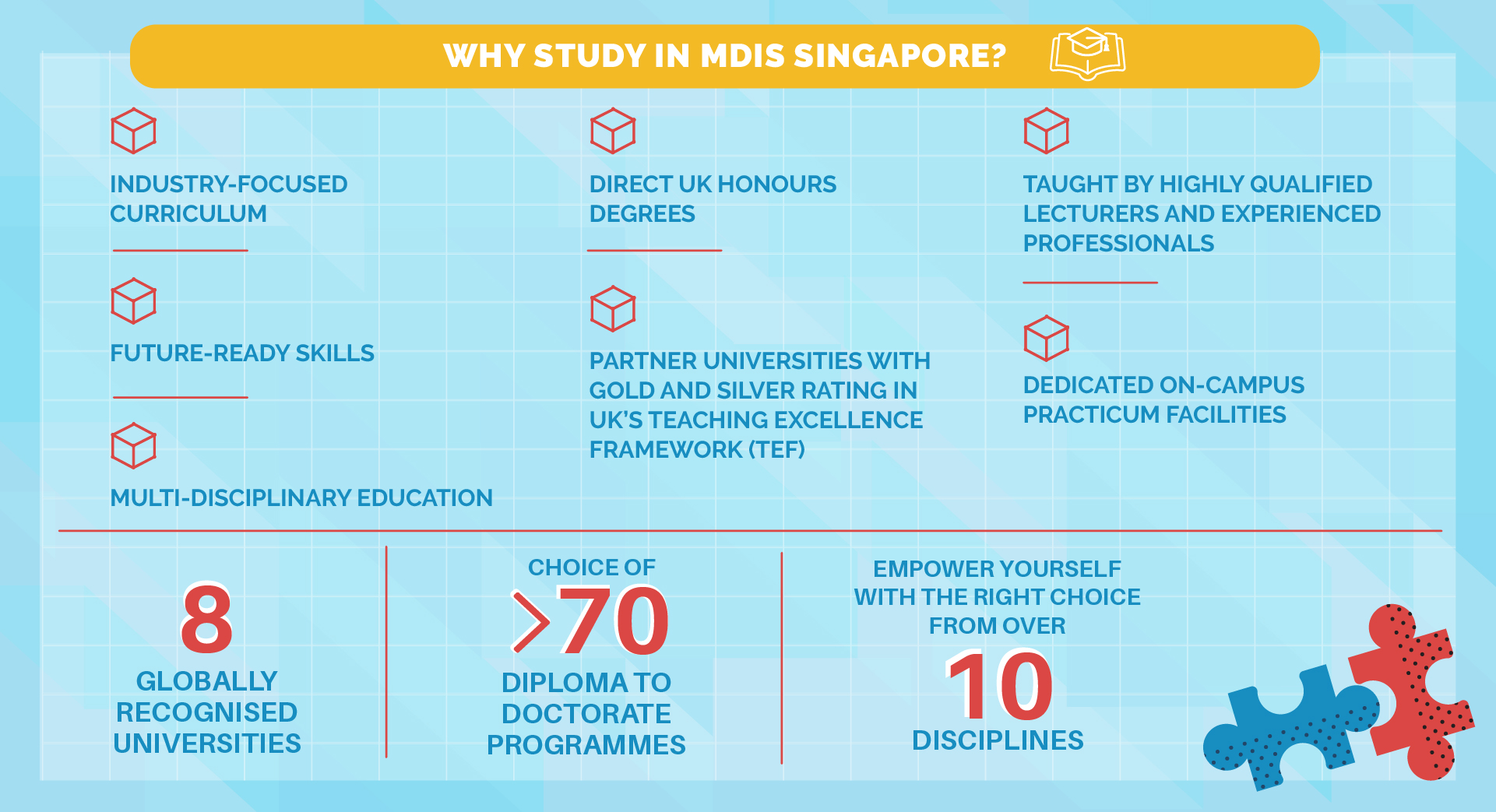 WHY STUDY IN MDIS SINGAPORE?

INDUSTRY-FOCUSED CURRICULUM

FUTURE-READY SKILLS

MULTI-DISCIPLINARY EDUCATION

DIRECT UK HONOURS DEGREES

PARTNER UNIVERSITIES WITH GOLD AND SILVER RATING IN UK'S TEACHING EXCELLENCE FRAMEWORK (TEF)

TAUGHT BY HIGHLY QUALIFIED LECTURERS AND EXPERIENCED PROFESSIONALS

DEDICATED ON-CAMPUS PRACTICUM FACILITIES

8
GLOBALLY RECOGNISED UNIVERSITIES

CHOICE OF
>70
DIPLOMA TO DOCTORATE PROGRAMMES

EMPOWER YOURSELF WITH THE RIGHT CHOICE FROM OVER
10
DISCIPLINES