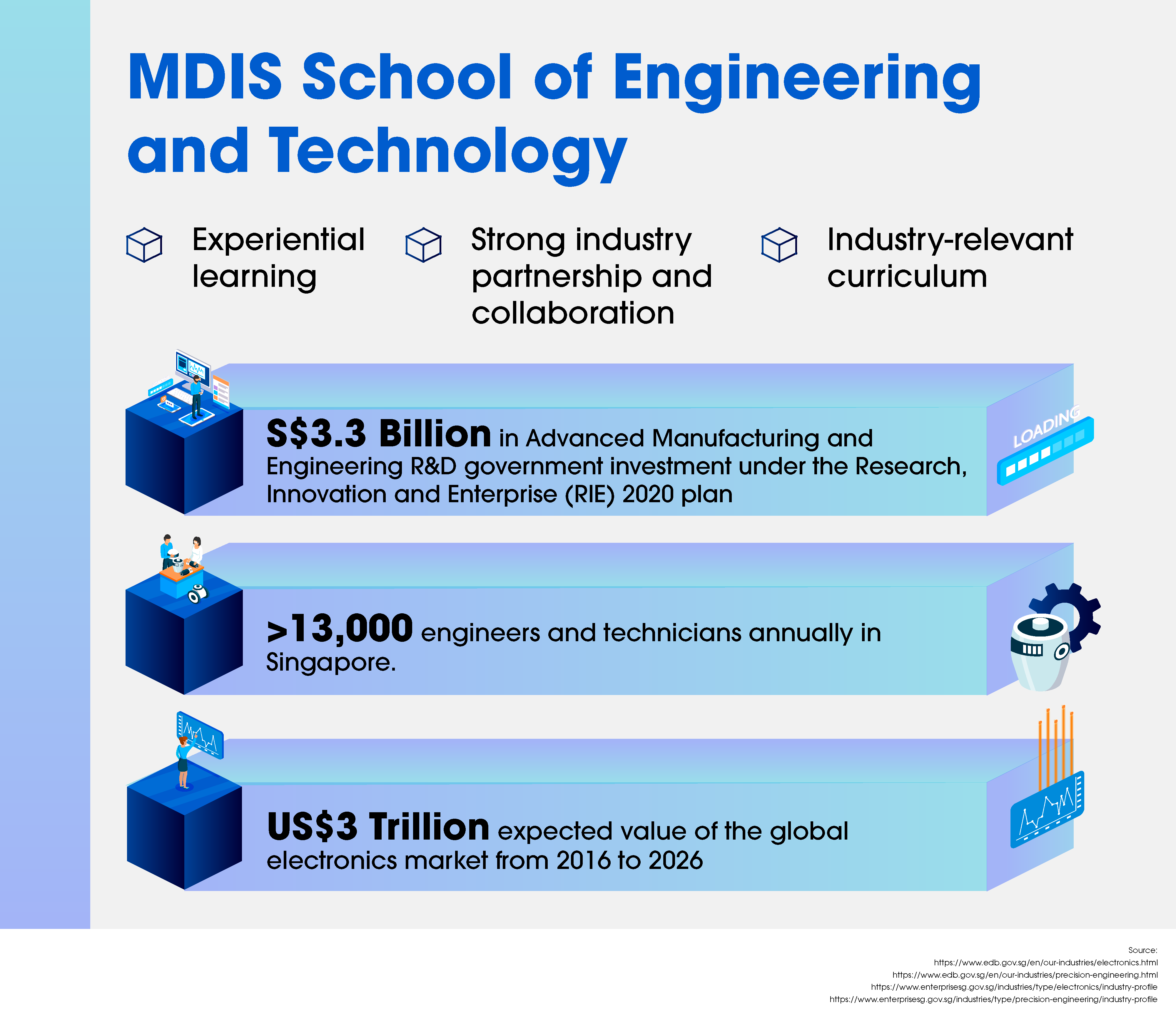 MDIS School of Engineering and Technology

Experiential learning

Strong industry partnership and collaboration

Industry-relevant curriculum

S$3.3 Billion in Advanced Manufacturing and Engineering R&D government investment under the Research, Innovation and Enterprise (RIE) 2020 plan

LOADING

>13,000 engineers and technicians annually in Singapore.

US$3 Trillion expected value of the global electronics market from 2016 to 2026

Source:
https://www.edb.gov.sg/en/our-industries/electronics.html
https://www.edb.gov.sg/en/our-industries/precision-engineering.html
https://www.enterprisesg.gov.sg/industries/type/electronics/industry-profile
https://www.enterprisesg.gov.sg/industries/type/precision-engineering/industry-profile