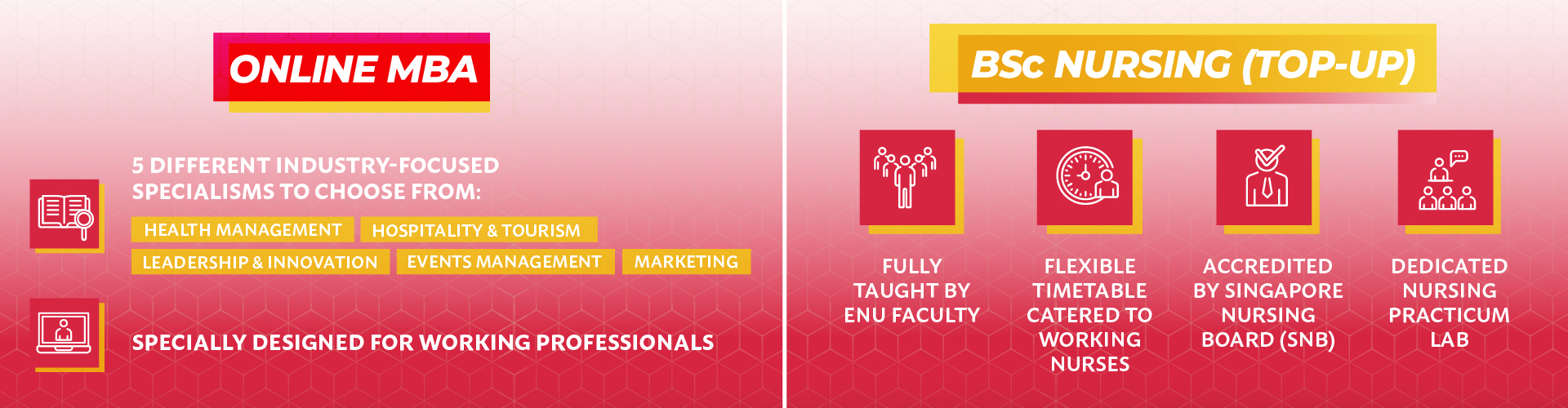 ONLINE MBA

5 DIFFERENT INDUSTRY-FOCUSED SPECIALISMS TO CHOOSE FROM:

HEALTH MANAGEMENT
HOSPITALITY & TOURISM
LEADERSHIP & INNOVATION
EVENTS MANAGEMENT
MARKETING

SPECIALLY DESIGNED FOR WORKING PROFESSIONALS

BSc NURSING (TOP-UP)

FULLY TAUGHT BY ENU FACULTY

FLEXIBLE TIMETABLE CATERED TO WORKING NURSES

ACCREDITED BY SINGAPORE NURSING BOARD (SNB)

DEDICATED NURSING PRACTICUM LAB